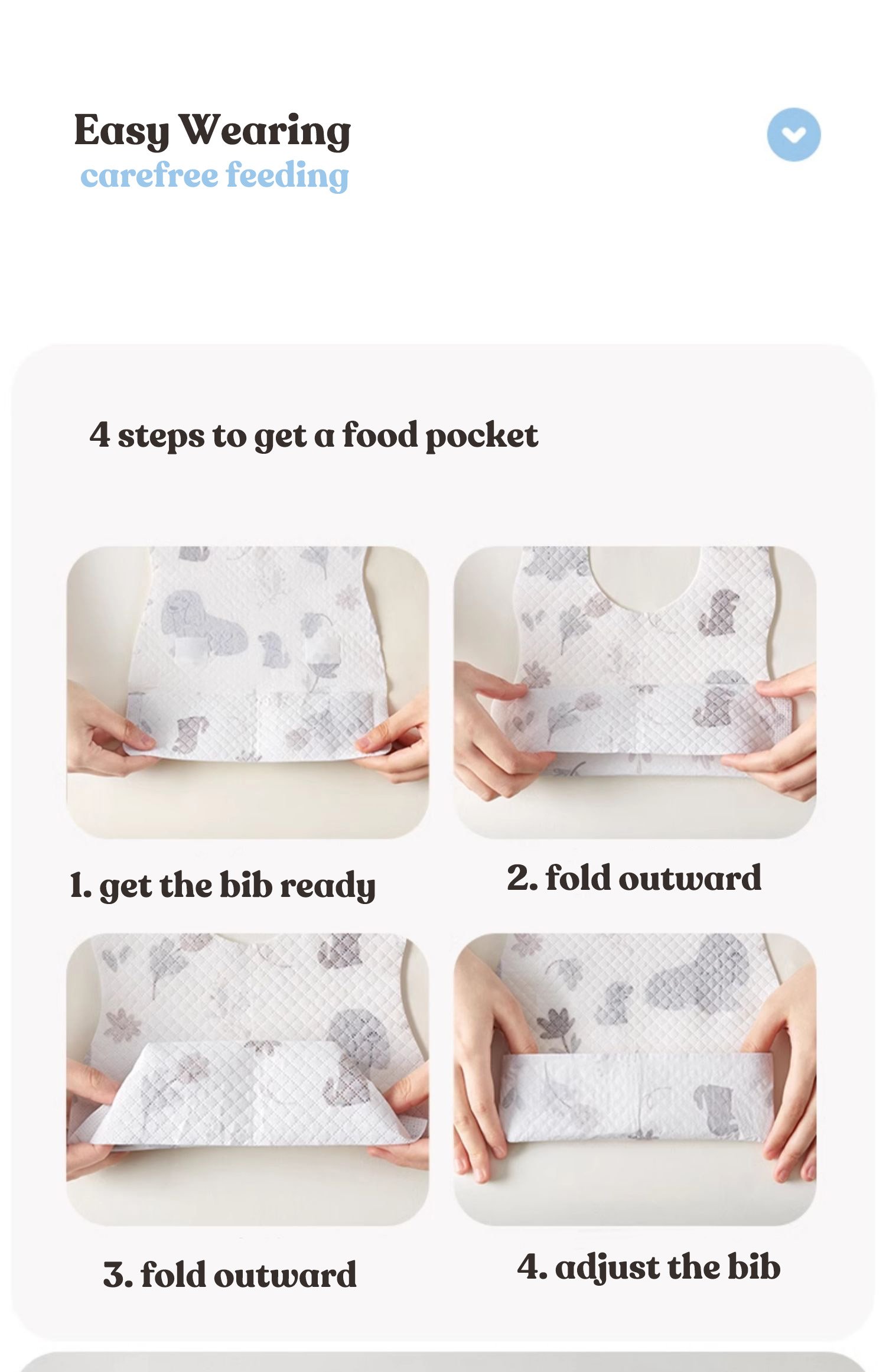 Easy Wearing
carefree feeding

4 steps to get a food pocket

1. get the bib ready

2. fold outward

3. fold outward

4. adjust the bib